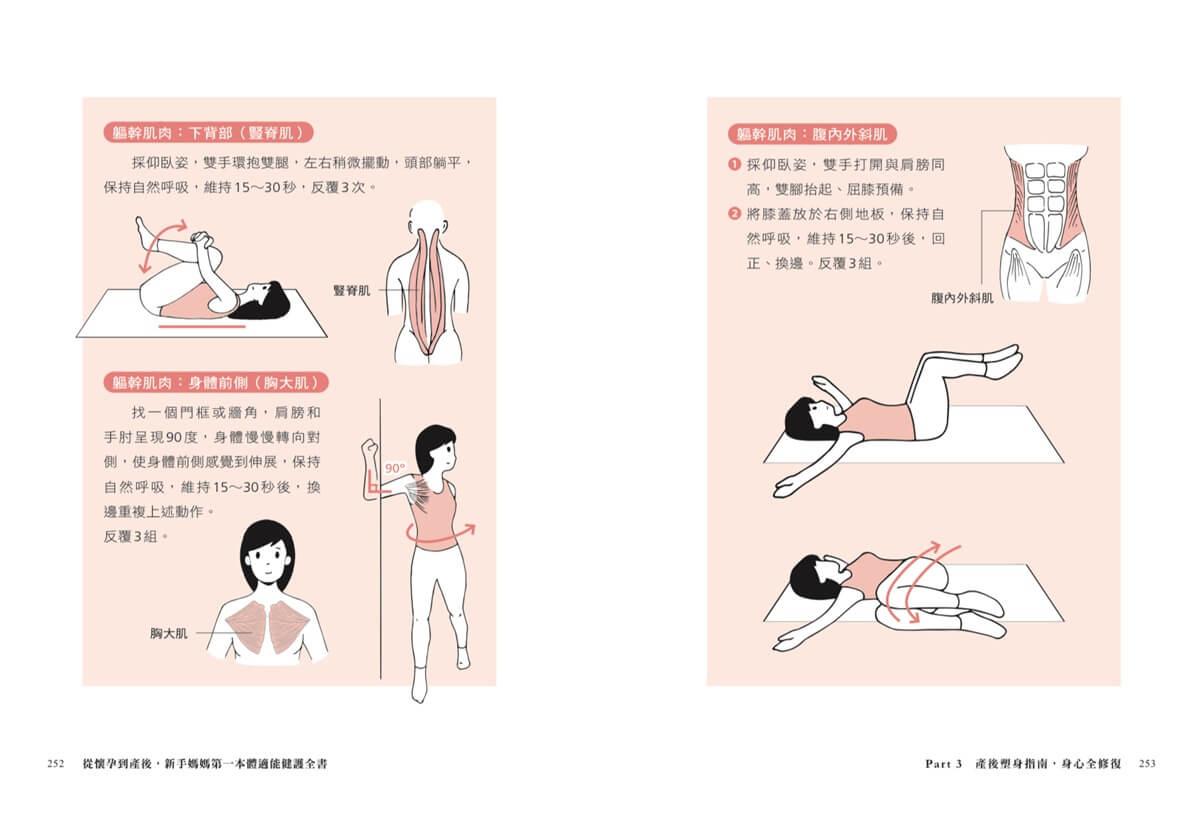 軀幹肌肉：下背部（豎脊肌）

採仰臥姿，雙手環抱雙腿，左右稍微擺動，頭部躺平，保持自然呼吸，維持15～30秒，反覆3次。

豎脊肌

軀幹肌肉：身體前側（胸大肌）

找一個門框或牆角，肩膀和手肘呈現90度，身體慢慢轉向對側，使身體前側感覺到伸展，保持自然呼吸，維持15～30秒後，換邊重複上述動作。
反覆3組。

90°

胸大肌

252　從懷孕到產後，新手媽媽第一本體適能健護全書

軀幹肌肉：腹內外斜肌

❶ 採仰臥姿，雙手打開與肩膀同高，雙腳抬起、屈膝預備。
❷ 將膝蓋放於右側地板，保持自然呼吸，維持15～30秒後，回正、換邊。反覆3組。

腹內外斜肌

Part 3　產後塑身指南，身心全修復　253