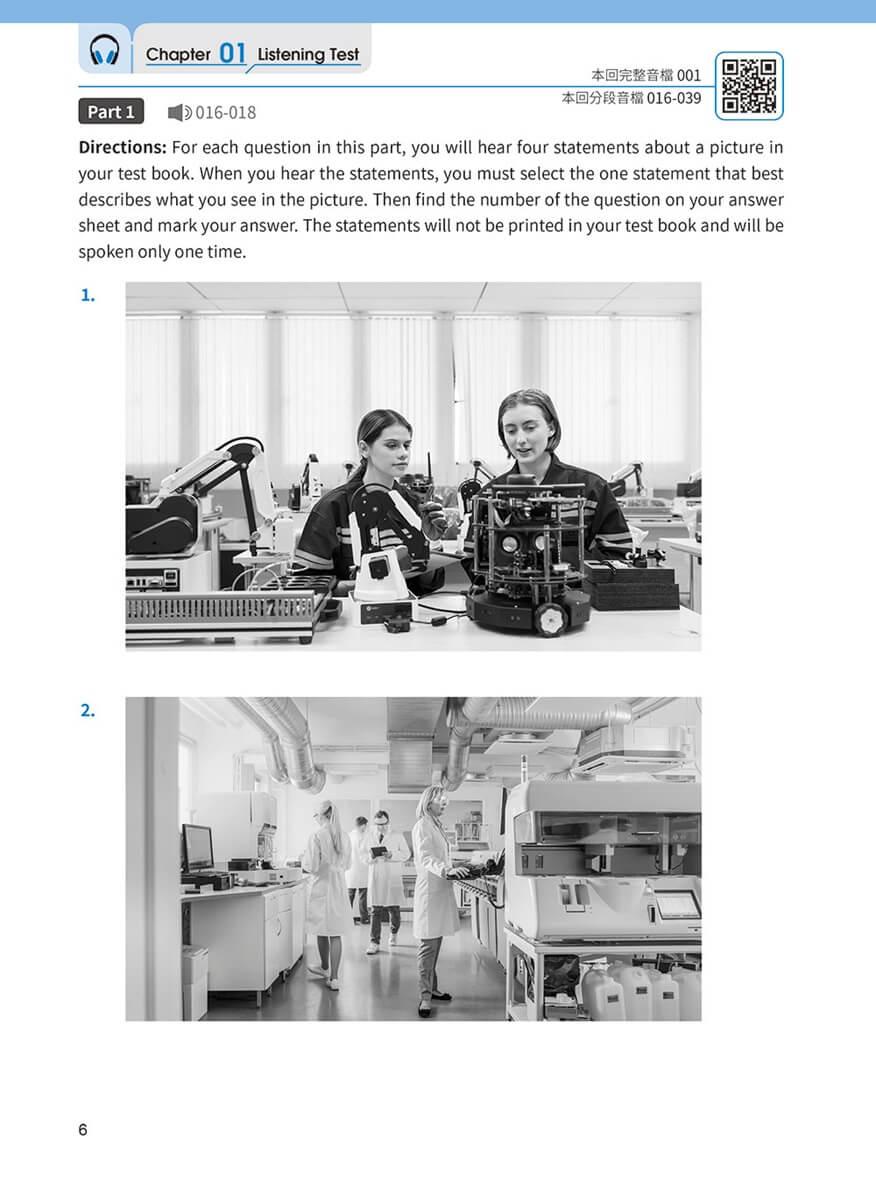 Chapter 01 Listening Test

本回完整音檔 001
本回分段音檔 016-039

Part 1 016-018

**Directions:** For each question in this part, you will hear four statements about a picture in your test book. When you hear the statements, you must select the one statement that best describes what you see in the picture. Then find the number of the question on your answer sheet and mark your answer. The statements will not be printed in your test book and will be spoken only one time.

1.

2.

6