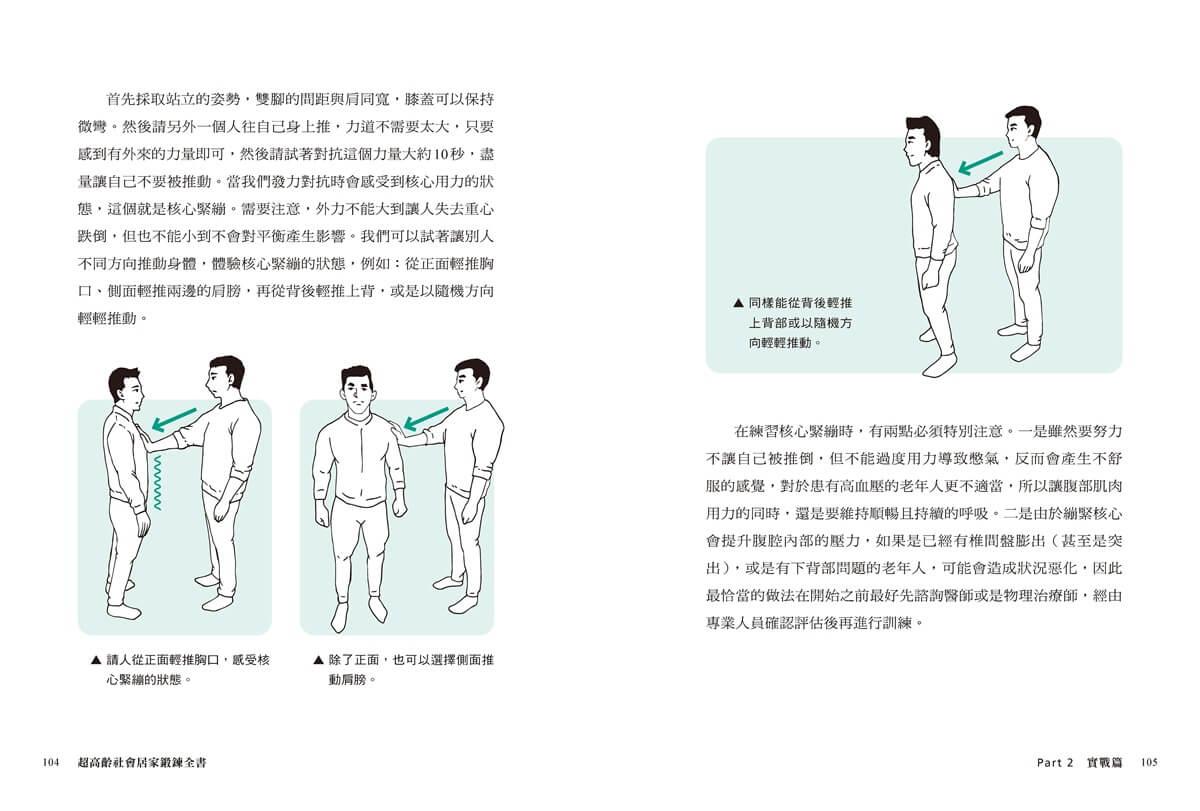 首先採取站立的姿勢，雙腳的間距與肩同寬，膝蓋可以保持微彎。然後請另外一個人往自己身上推，力道不需要太大，只要感到有外來的力量即可，然後請試著對抗這個力量大約10秒，盡量讓自己不要被推動。當我們發力對抗時會感受到核心用力的狀態，這個就是核心緊繃。需要注意，外力不能大到讓人失去重心跌倒，但也不能小到不會對平衡產生影響。我們可以試著讓別人不同方向推動身體，體驗核心緊繃的狀態，例如：從正面輕推胸口、側面輕推兩邊的肩膀，再從背後輕推上背，或是以隨機方向輕輕推動。

▲ 請人從正面輕推胸口，感受核心緊繃的狀態。

▲ 除了正面，也可以選擇側面推動肩膀。

104　超高齡社會居家鍛鍊全書

▲ 同樣能從背後輕推上背部或以隨機方向輕輕推動。

在練習核心緊繃時，有兩點必須特別注意。一是雖然要努力不讓自己被推倒，但不能過度用力導致憋氣，反而會產生不舒服的感覺，對於患有高血壓的老年人更不適當，所以讓腹部肌肉用力的同時，還是要維持順暢且持續的呼吸。二是由於繃緊核心會提升腹腔內部的壓力，如果是已經有椎間盤膨出（甚至是突出），或是有下背部問題的老年人，可能會造成狀況惡化，因此最恰當的做法在開始之前最好先諮詢醫師或是物理治療師，經由專業人員確認評估後再進行訓練。

Part 2　實戰篇　105