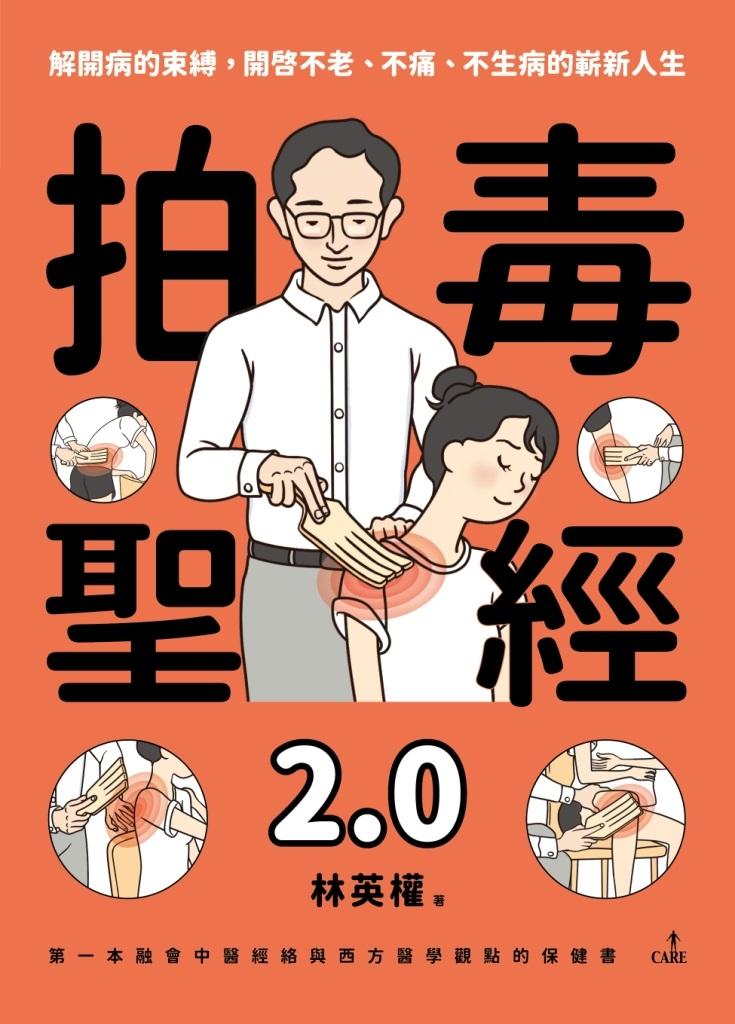 解開病的束縛，開啓不老、不痛、不生病的嶄新人生

拍毒聖經

2.0

林英權 著

第一本融會中醫經絡與西方醫學觀點的保健書

CARE